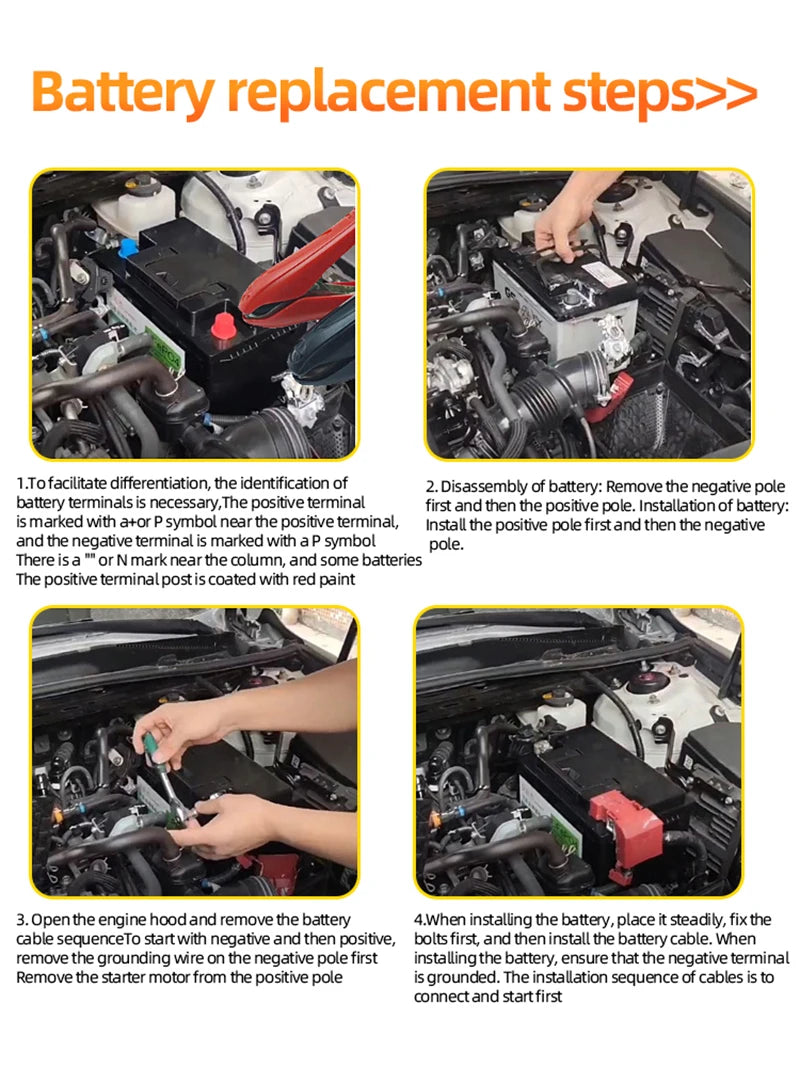 Battery replacement steps>>

1.To facilitate differentiation, the identification of battery terminals is necessary,The positive terminal is marked with a+or P symbol near the positive terminal, and the negative terminal is marked with a P symbol There is a "" or N mark near the column, and some batteries The positive terminal post is coated with red paint

2. Disassembly of battery: Remove the negative pole first and then the positive pole. Installation of battery: Install the positive pole first and then the negative pole.

3. Open the engine hood and remove the battery cable sequenceTo start with negative and then positive, remove the grounding wire on the negative pole first Remove the starter motor from the positive pole

4.When installing the battery, place it steadily, fix the bolts first, and then install the battery cable. When installing the battery, ensure that the negative terminal is grounded. The installation sequence of cables is to connect and start first