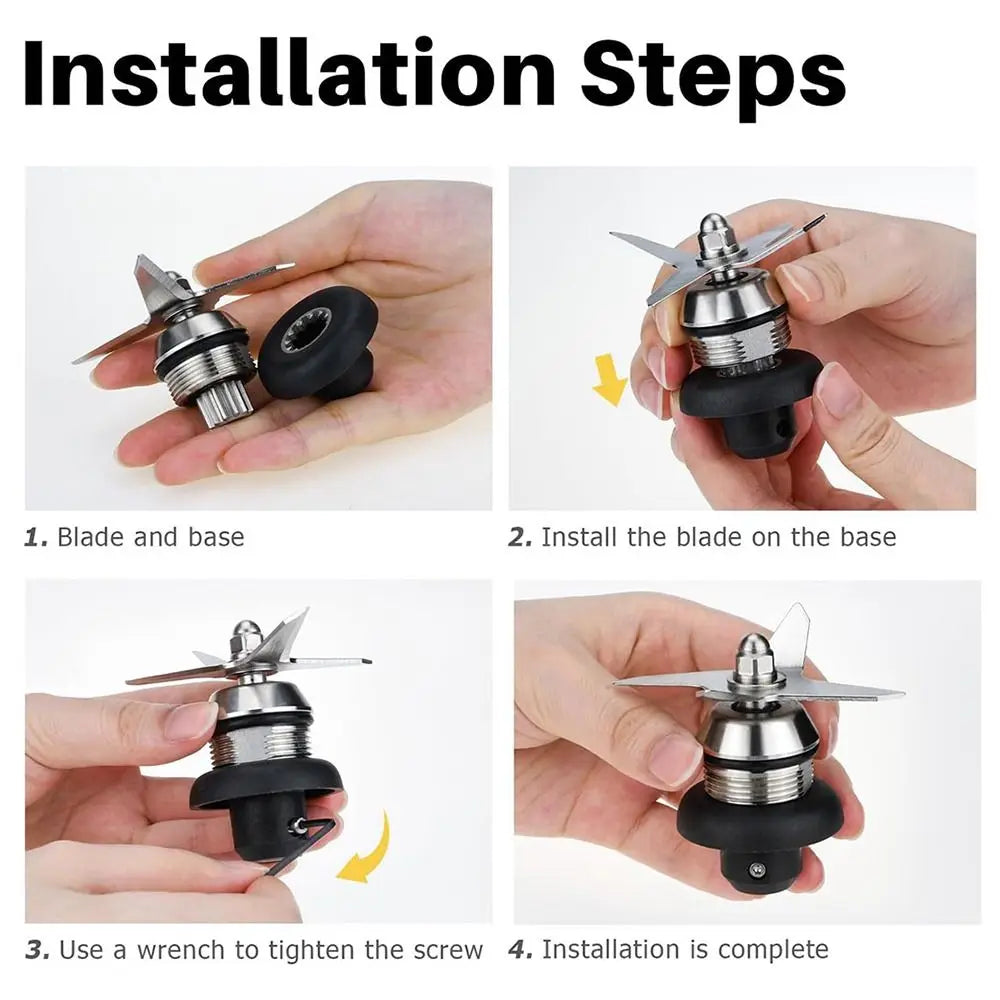 Installation Steps

1. Blade and base

2. Install the blade on the base

3. Use a wrench to tighten the screw

4. Installation is complete