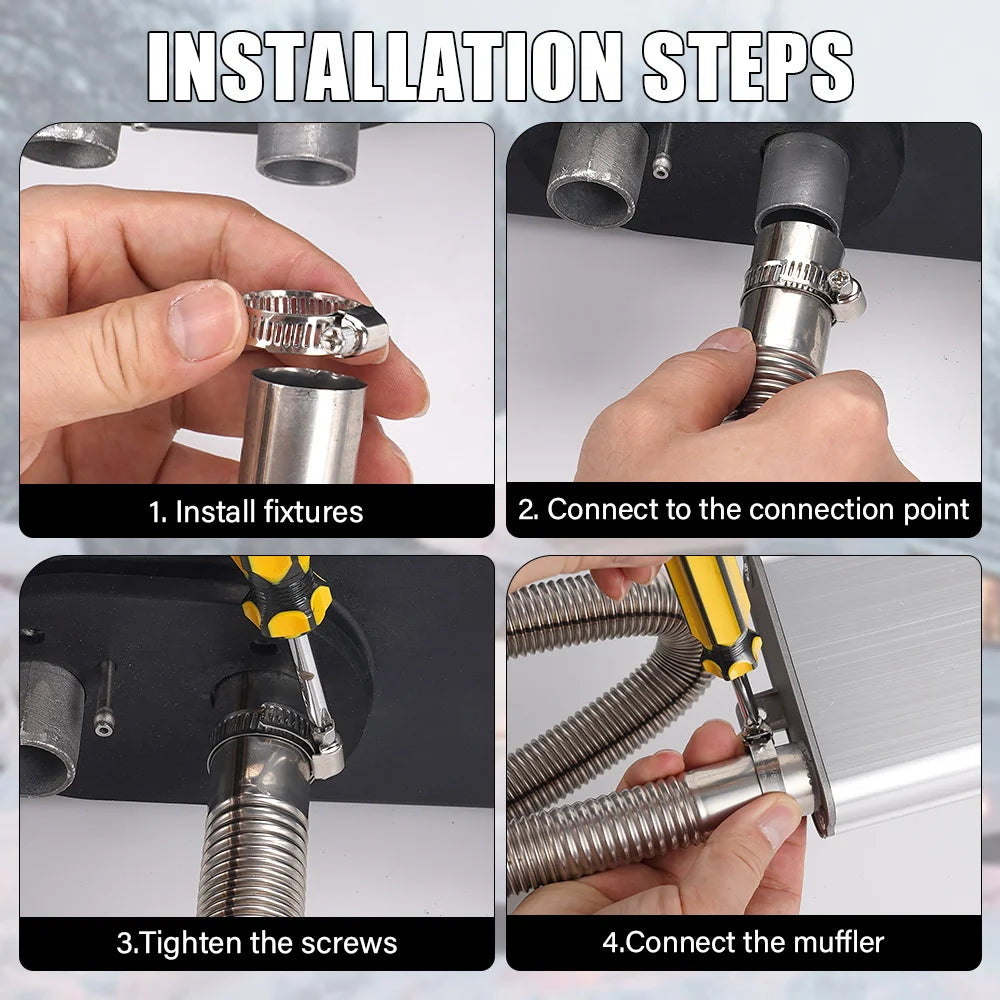 INSTALLATION STEPS

1. Install fixtures

2. Connect to the connection point

3.Tighten the screws

4.Connect the muffler