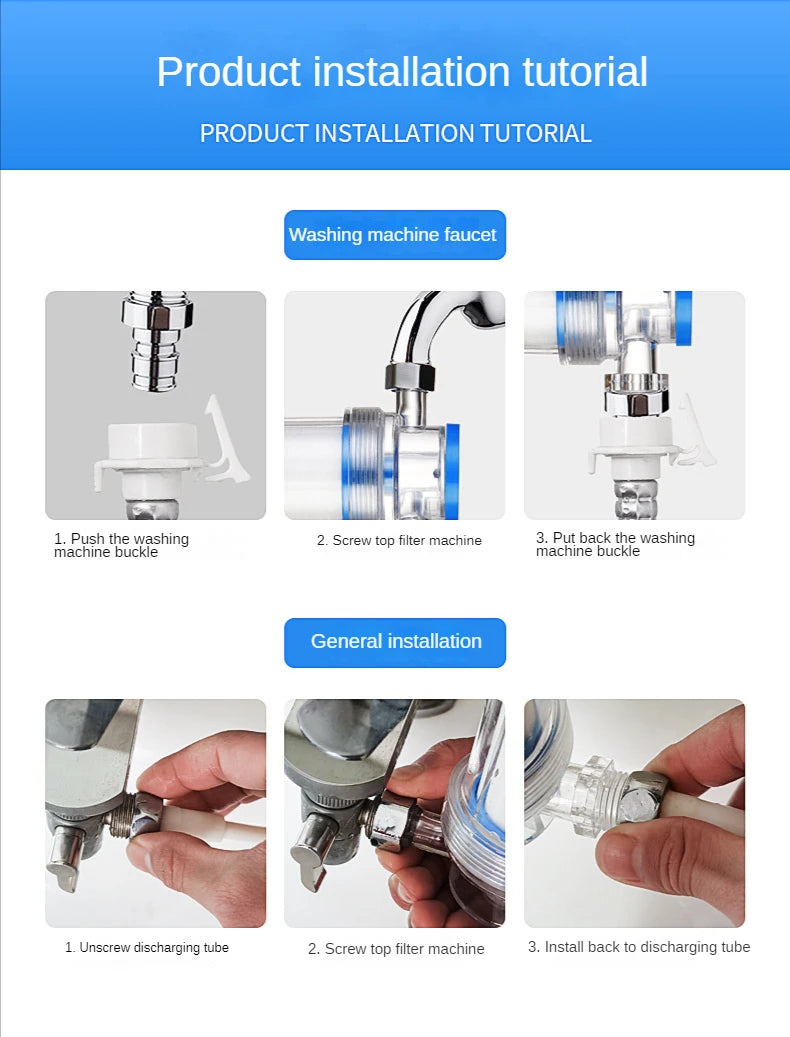 Product installation tutorial

PRODUCT INSTALLATION TUTORIAL

Washing machine faucet

1. Push the washing machine buckle

2. Screw top filter machine

3. Put back the washing machine buckle

General installation

1. Unscrew discharging tube

2. Screw top filter machine

3. Install back to discharging tube