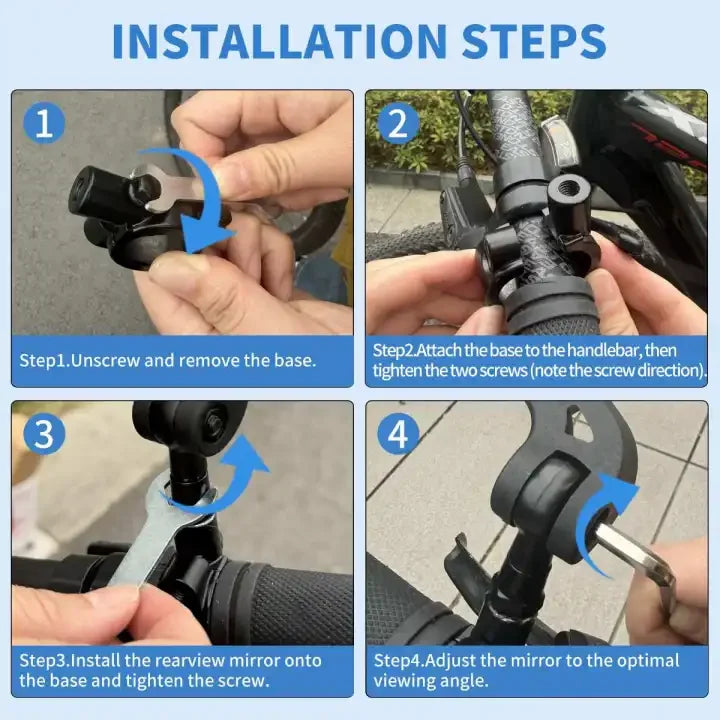 INSTALLATION STEPS

1

Step1.Unscrew and remove the base.

2

Step2.Attach the base to the handlebar, then tighten the two screws (note the screw direction).

3

Step3.Install the rearview mirror onto the base and tighten the screw.

4

Step4.Adjust the mirror to the optimal viewing angle.